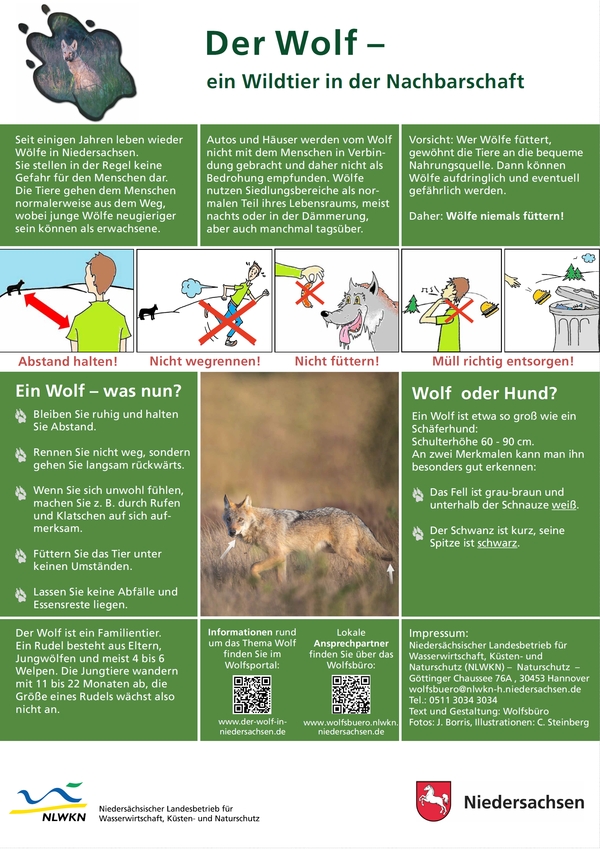 Der Wolf –

ein Wildtier in der Nachbarschaft

Seit einigen Jahren leben wieder Wölfe in Niedersachsen. Sie stellen in der Regel keine Gefahr für den Menschen dar. Die Tiere gehen dem Menschen normalerweise aus dem Weg, wobei junge Wölfe neugieriger sein können als erwachsene.

Autos und Häuser werden vom Wolf nicht mit dem Menschen in Verbindung gebracht und daher nicht als Bedrohung empfunden. Wölfe nutzen Siedlungsbereiche als normalen Teil ihres Lebensraums, meist nachts oder in der Dämmerung, aber auch manchmal tagsüber.

Vorsicht: Wer Wölfe füttert, gewöhnt die Tiere an die bequeme Nahrungsquelle. Dann können Wölfe aufdringlich und eventuell gefährlich werden.

Daher: Wölfe niemals füttern!

Abstand halten! Nicht wegrennen! Nicht füttern! Müll richtig entsorgen!

Ein Wolf – was nun?

Bleiben Sie ruhig und halten Sie Abstand.

Rennen Sie nicht weg, sondern gehen Sie langsam rückwärts.

Wenn Sie sich unwohl fühlen, machen Sie z. B. durch Rufen und Klatschen auf sich aufmerksam.

Füttern Sie das Tier unter keinen Umständen.

Lassen Sie keine Abfälle und Essensreste liegen.

Wolf oder Hund?

Ein Wolf ist etwa so groß wie ein Schäferhund: Schulterhöhe 60 - 90 cm. An zwei Merkmalen kann man ihn besonders gut erkennen:

Das Fell ist grau-braun und unterhalb der Schnauze weiß.

Der Schwanz ist kurz, seine Spitze ist schwarz.

Der Wolf ist ein Familientier. Ein Rudel besteht aus Eltern, Jungwölfen und meist 4 bis 6 Welpen. Die Jungtiere wandern mit 11 bis 22 Monaten ab, die Größe eines Rudels wächst also nicht an.

Informationen rund um das Thema Wolf finden Sie im Wolfsportal:

www.der-wolf-in-niedersachsen.de

Lokale Ansprechpartner finden Sie über das Wolfsbüro:

www.wolfsbuero.nlwkn.niedersachsen.de

Impressum:
Niedersächsischer Landesbetrieb für Wasserwirtschaft, Küsten- und Naturschutz (NLWKN) – Naturschutz – Göttinger Chaussee 76A , 30453 Hannover
wolfsbuero@nlwkn-h.niedersachsen.de
Tel.: 0511 3034 3034
Text und Gestaltung: Wolfsbüro
Fotos: J. Borris, Illustrationen: C. Steinberg

NLWKN Niedersächsischer Landesbetrieb für Wasserwirtschaft, Küsten- und Naturschutz

Niedersachsen